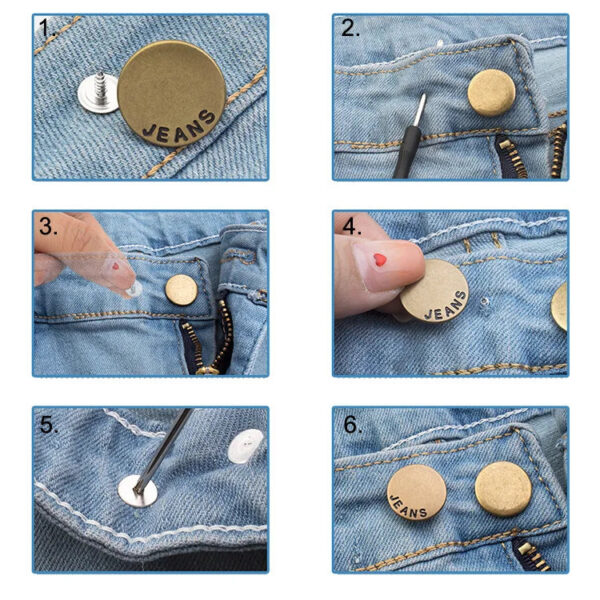 1.
JEANS

2.

3.

4.
JEANS

5.

6.
JEANS