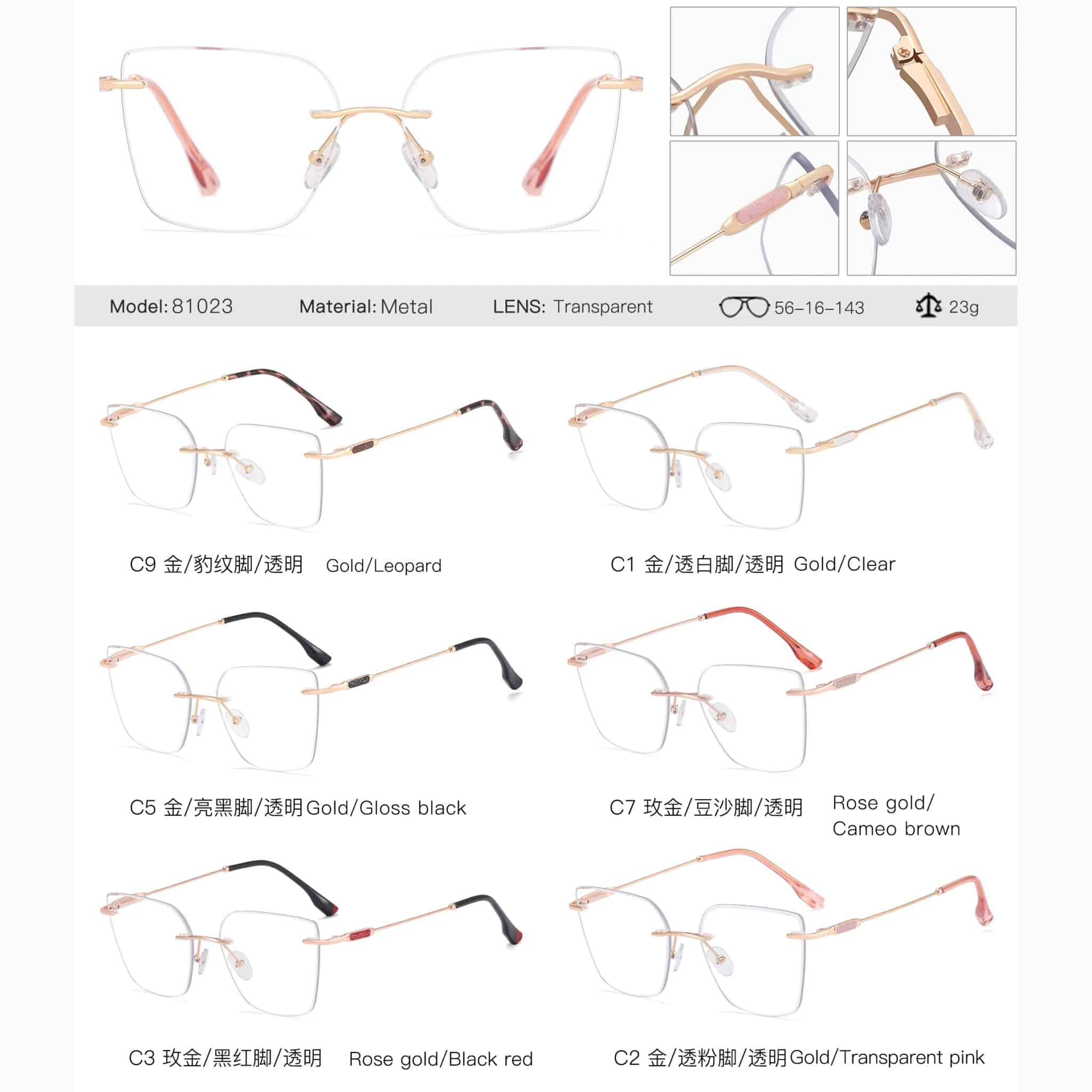 Model: 81023 Material: Metal LENS: Transparent 56-16-143 23g

C9 金/豹纹脚/透明 Gold/Leopard

C1 金/透白脚/透明 Gold/Clear

C5 金/亮黑脚/透明 Gold/Gloss black

C7 玫金/豆沙脚/透明 Rose gold/ Cameo brown

C3 玫金/黑红脚/透明 Rose gold/Black red

C2 金/透粉脚/透明 Gold/Transparent pink